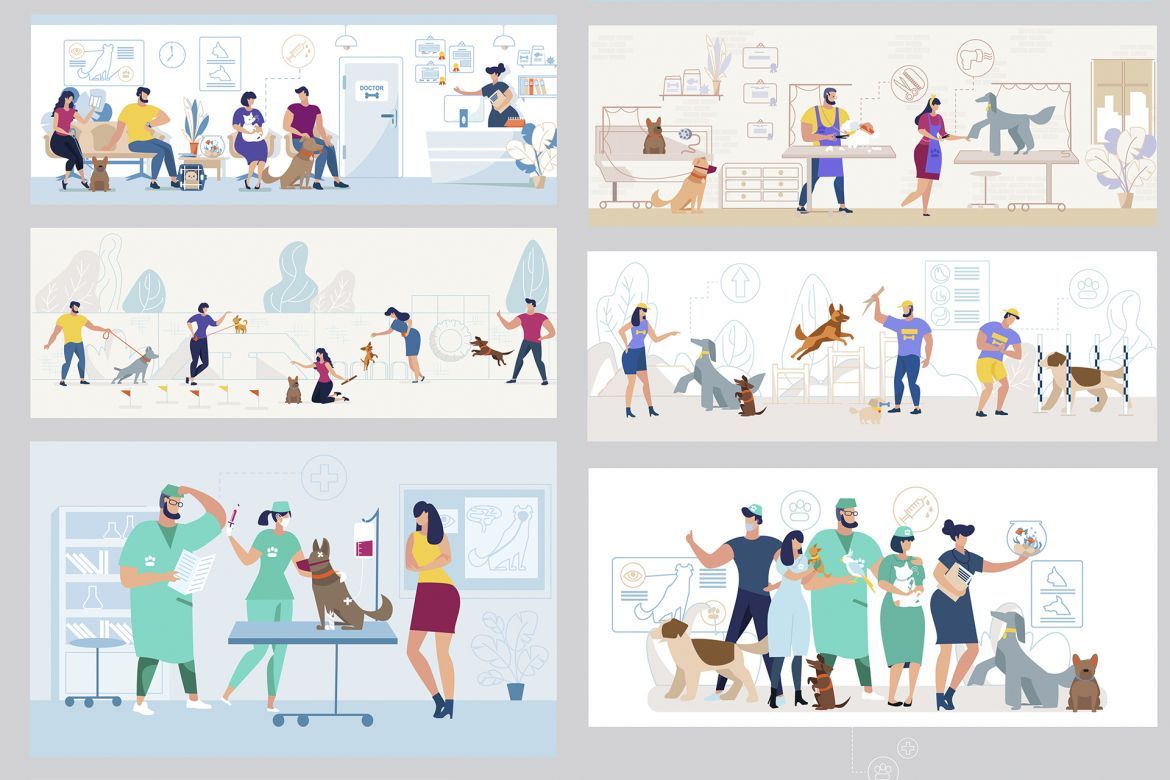 DOCTOR